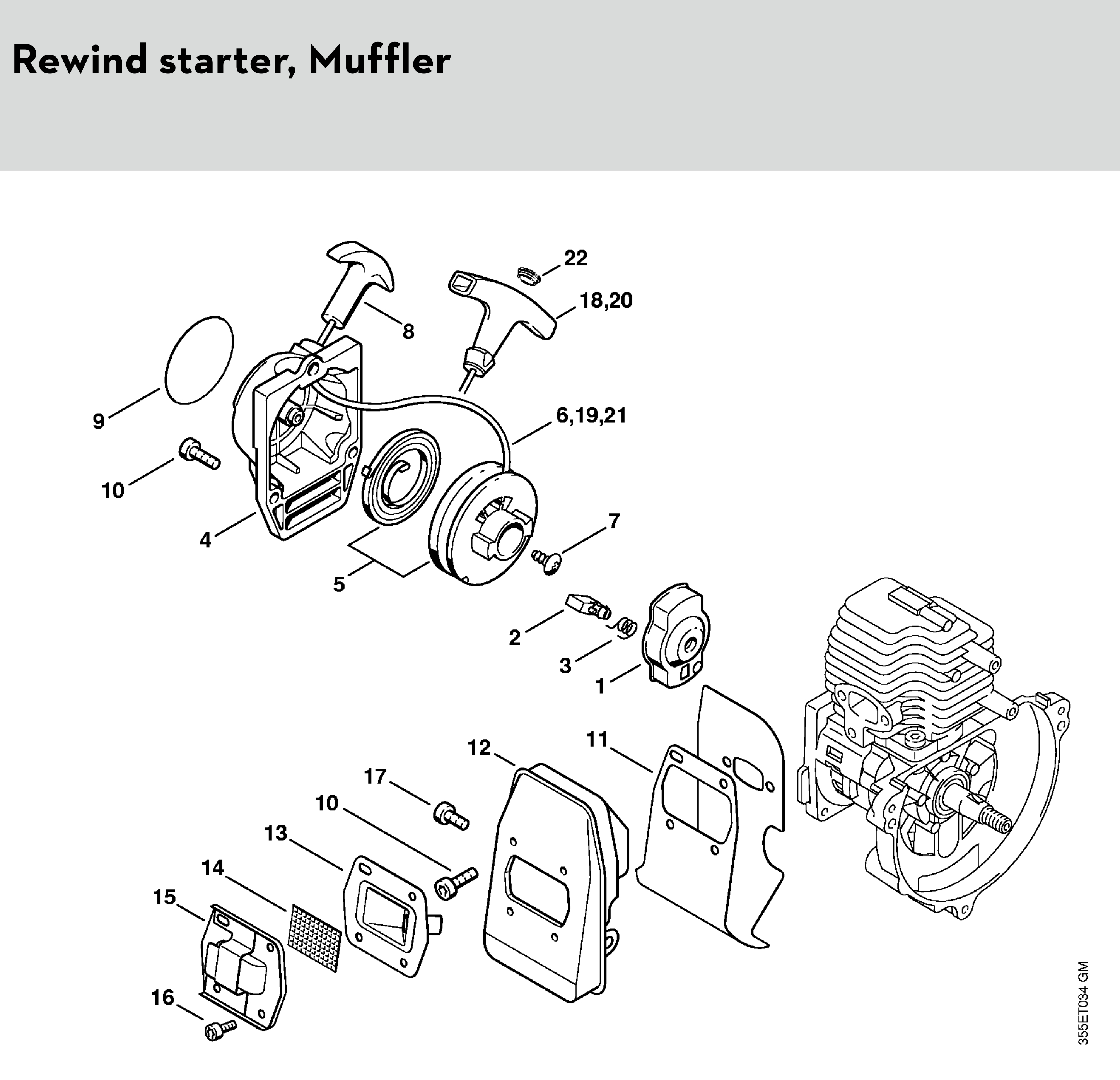 Rewind starter, Muffler

22
18,20
8
9
6,19,21
10
4
7
5
2
3
1
12
11
17
10
13
14
15
16

355ET034 GM